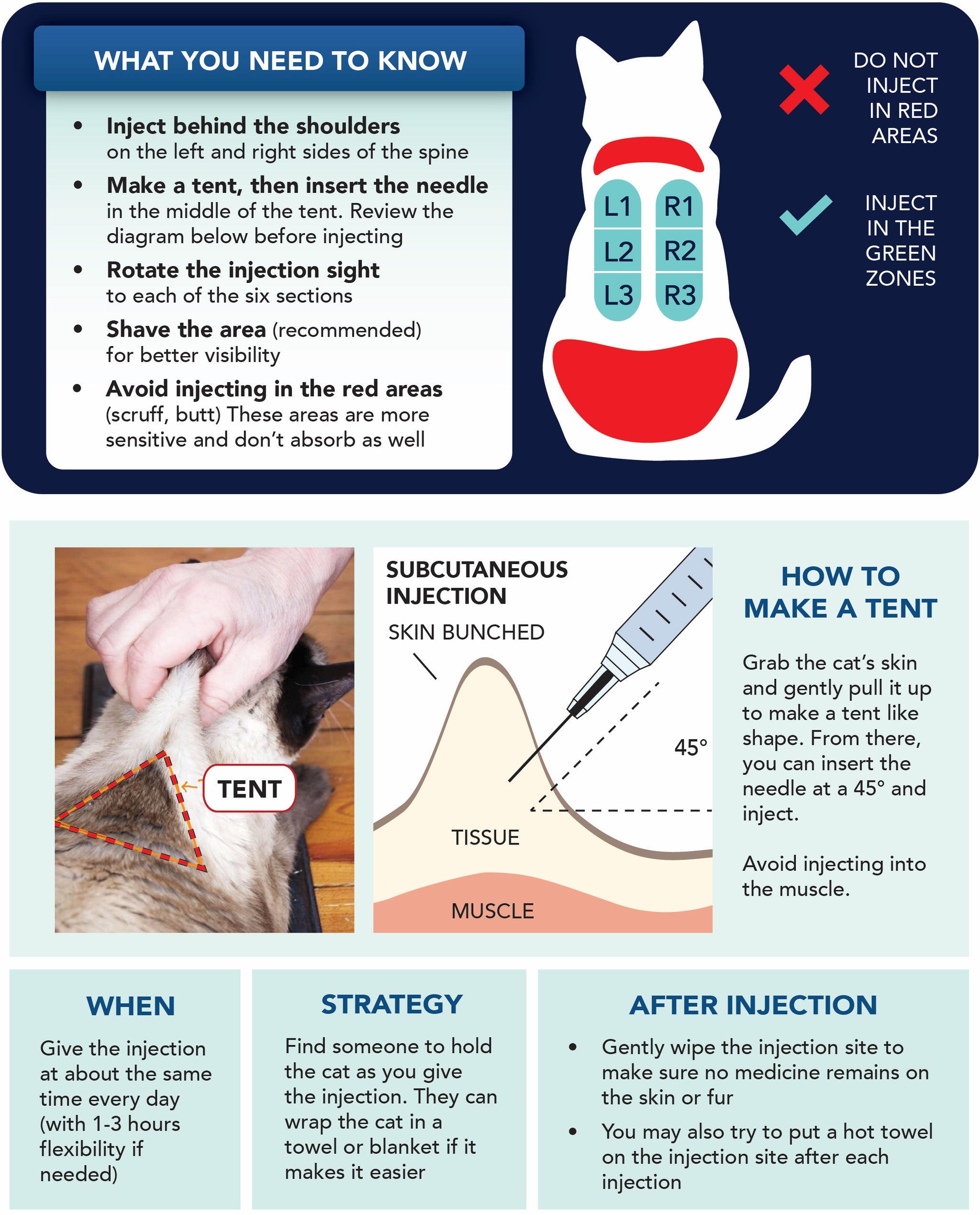 WHAT YOU NEED TO KNOW

• Inject behind the shoulders on the left and right sides of the spine

• Make a tent, then insert the needle in the middle of the tent. Review the diagram below before injecting

• Rotate the injection sight to each of the six sections

• Shave the area (recommended) for better visibility

• Avoid injecting in the red areas (scruff, butt) These areas are more sensitive and don't absorb as well

L1 R1
L2 R2
L3 R3

DO NOT INJECT IN RED AREAS

INJECT IN THE GREEN ZONES

TENT

SUBCUTANEOUS INJECTION

SKIN BUNCHED

45°

TISSUE

MUSCLE

HOW TO MAKE A TENT

Grab the cat's skin and gently pull it up to make a tent like shape. From there, you can insert the needle at a 45° and inject.

Avoid injecting into the muscle.

WHEN

Give the injection at about the same time every day (with 1-3 hours flexibility if needed)

STRATEGY

Find someone to hold the cat as you give the injection. They can wrap the cat in a towel or blanket if it makes it easier

AFTER INJECTION

• Gently wipe the injection site to make sure no medicine remains on the skin or fur

• You may also try to put a hot towel on the injection site after each injection